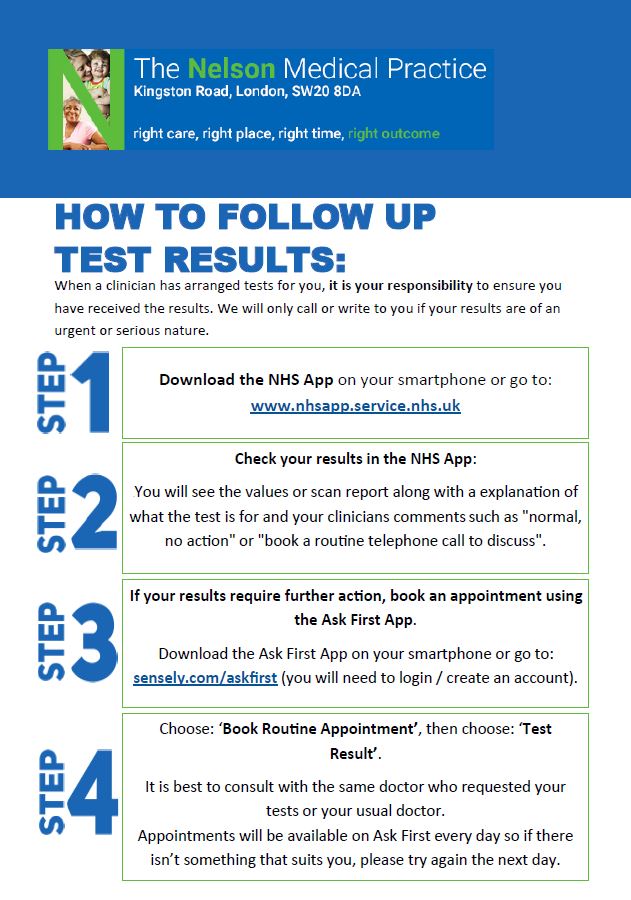 The Nelson Medical Practice
Kingston Road, London, SW20 8DA

right care, right place, right time, right outcome

HOW TO FOLLOW UP TEST RESULTS:

When a clinician has arranged tests for you, it is your responsibility to ensure you have received the results. We will only call or write to you if your results are of an urgent or serious nature.

STEP 1

Download the NHS App on your smartphone or go to: www.nhsapp.service.nhs.uk

STEP 2

Check your results in the NHS App:

You will see the values or scan report along with a explanation of what the test is for and your clinicians comments such as "normal, no action" or "book a routine telephone call to discuss".

STEP 3

If your results require further action, book an appointment using the Ask First App.

Download the Ask First App on your smartphone or go to: sensely.com/askfirst (you will need to login / create an account).

STEP 4

Choose: 'Book Routine Appointment', then choose: 'Test Result'.

It is best to consult with the same doctor who requested your tests or your usual doctor.
Appointments will be available on Ask First every day so if there isn't something that suits you, please try again the next day.